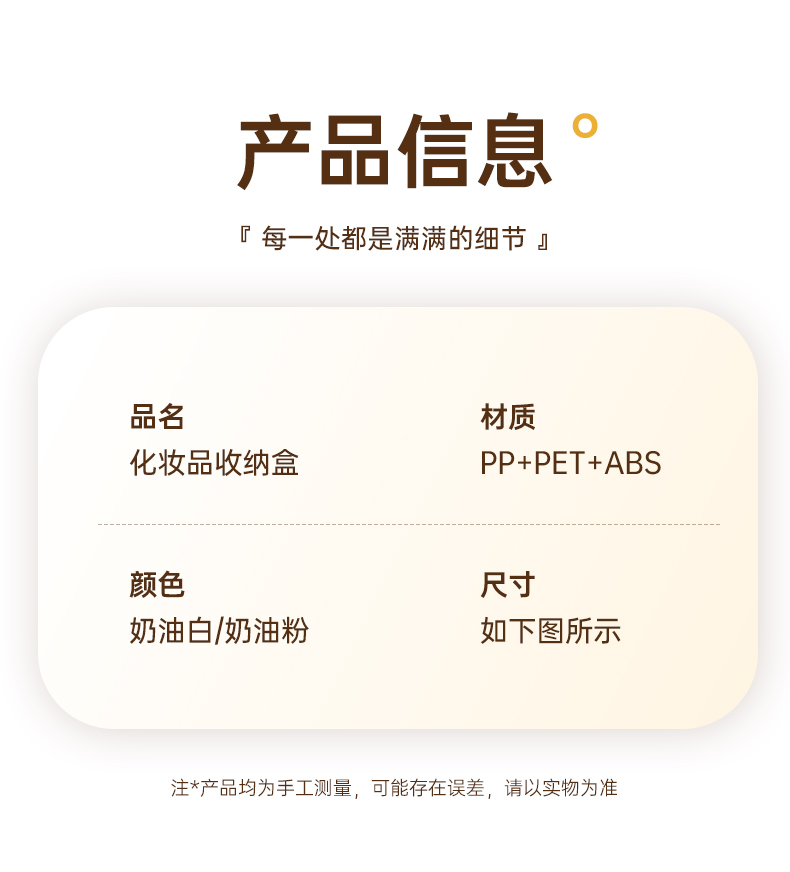 产品信息

『 每一处都是满满的细节 』

品名
化妆品收纳盒

材质
PP+PET+ABS

颜色
奶油白/奶油粉

尺寸
如下图所示

注*产品均为手工测量，可能存在误差，请以实物为准