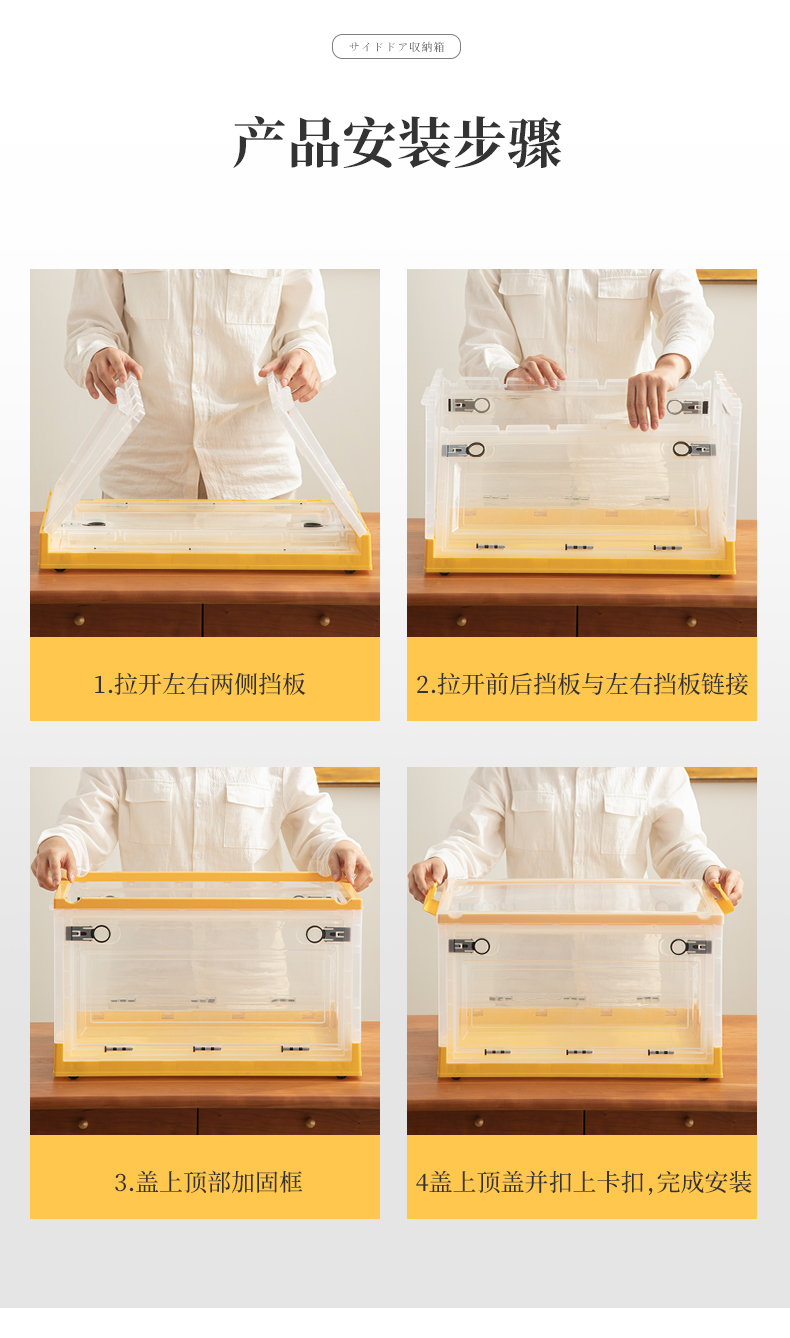 サイドドア収納箱

产品安装步骤

1.拉开左右两侧挡板

2.拉开前后挡板与左右挡板链接

3.盖上顶部加固框

4盖上顶盖并扣上卡扣,完成安装