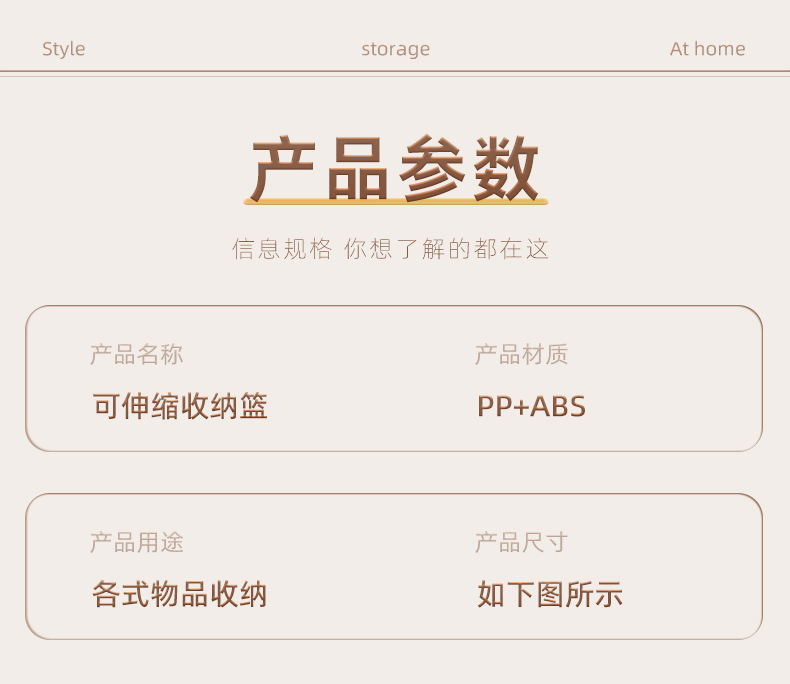 Style storage At home

产品参数

信息规格 你想了解的都在这

产品名称
可伸缩收纳篮

产品材质
PP+ABS

产品用途
各式物品收纳

产品尺寸
如下图所示